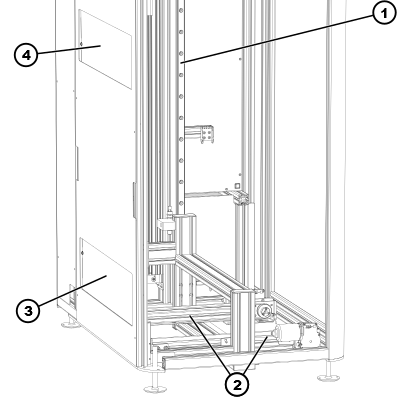 1
4
3
2